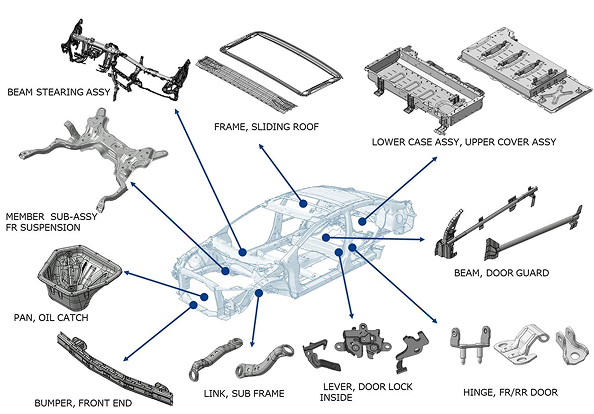 BEAM STEARING ASSY

FRAME, SLIDING ROOF

LOWER CASE ASSY, UPPER COVER ASSY

MEMBER SUB-ASSY FR SUSPENSION

BEAM, DOOR GUARD

PAN, OIL CATCH

BUMPER, FRONT END

LINK, SUB FRAME

LEVER, DOOR LOCK INSIDE

HINGE, FR/RR DOOR